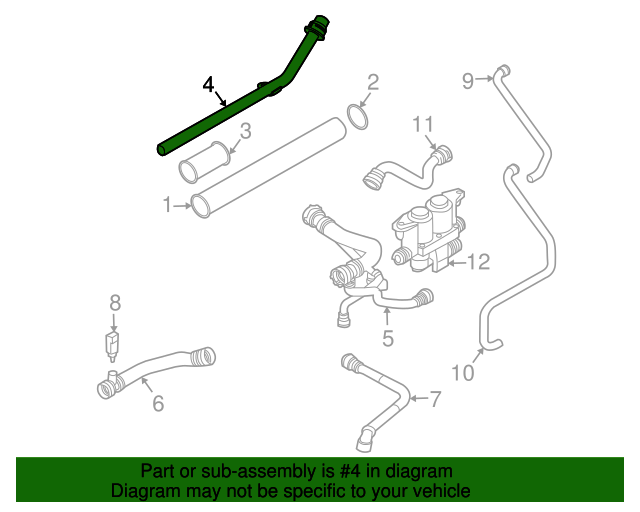 4
2
9
3
11
1
12
8
5
10
6
7
Part or sub-assembly is #4 in diagram
Diagram may not be specific to your vehicle