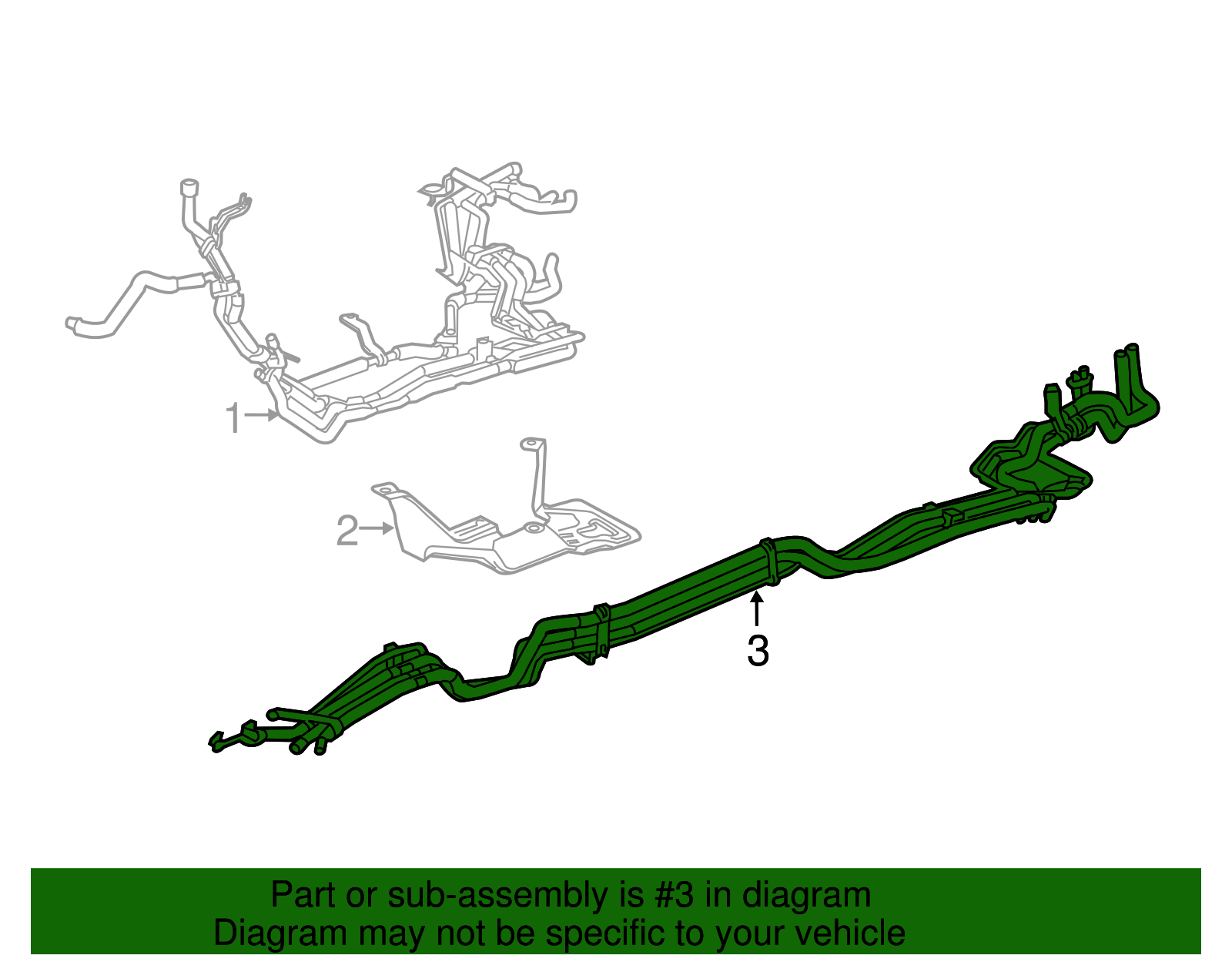 1
2
3
Part or sub-assembly is #3 in diagram
Diagram may not be specific to your vehicle