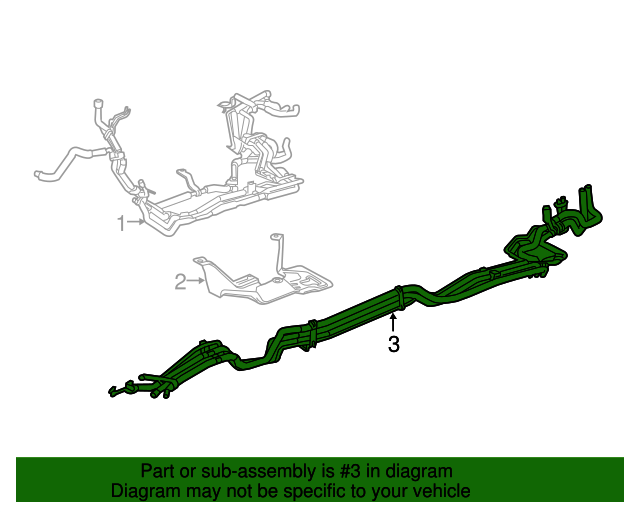 1
2
3

Part or sub-assembly is #3 in diagram
Diagram may not be specific to your vehicle