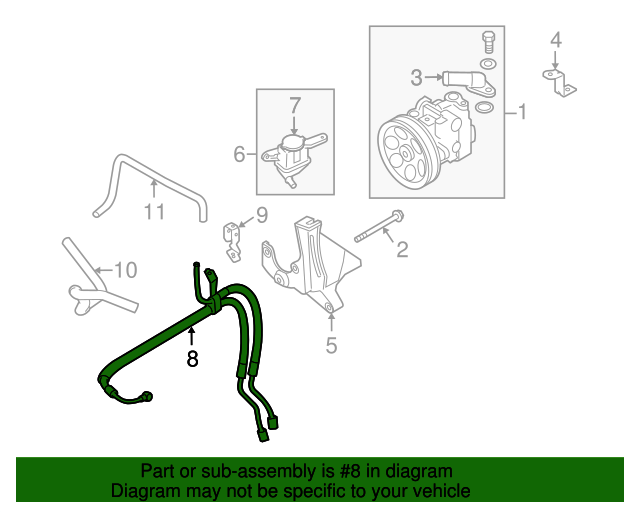 4
3
1
7
6
11
9
2
10
5
8

Part or sub-assembly is #8 in diagram
Diagram may not be specific to your vehicle