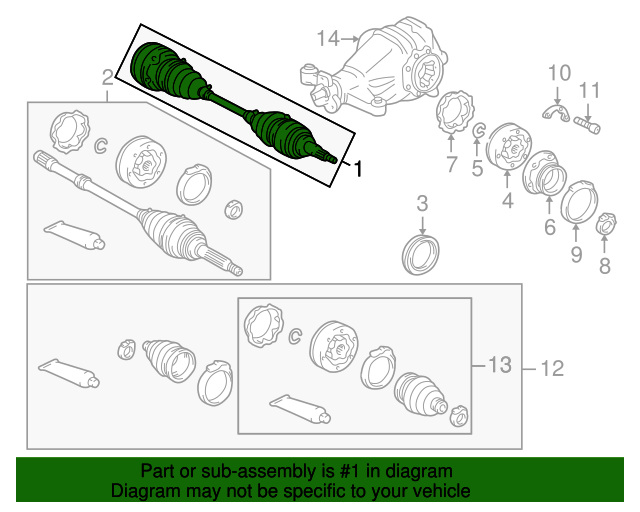 14
2
1
10
11
7
5
4
6
9
8
3
13
12
Part or sub-assembly is #1 in diagram
Diagram may not be specific to your vehicle