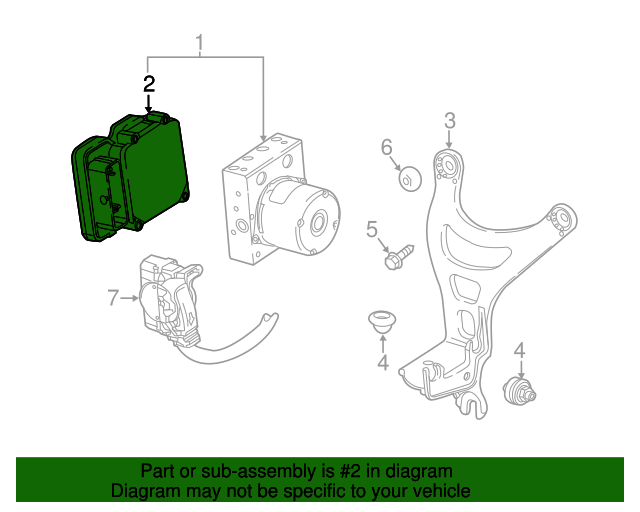 1
2
3
6
5
7
4
4

Part or sub-assembly is #2 in diagram
Diagram may not be specific to your vehicle