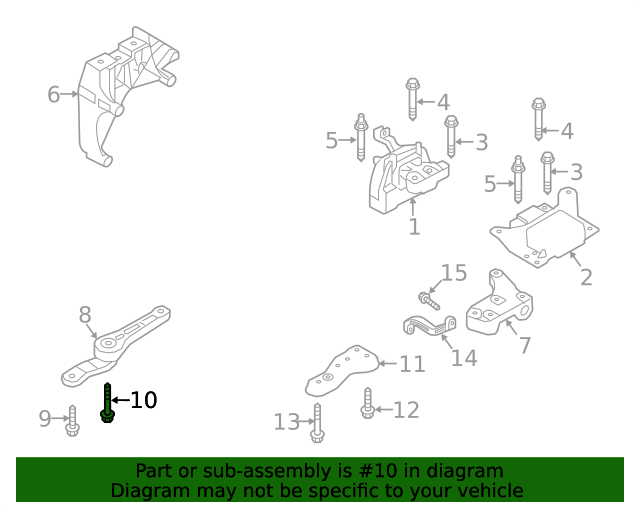 6
4
5
3
4
5
3
1
2
15
8
7
14
11
10
9
12
13

Part or sub-assembly is #10 in diagram
Diagram may not be specific to your vehicle