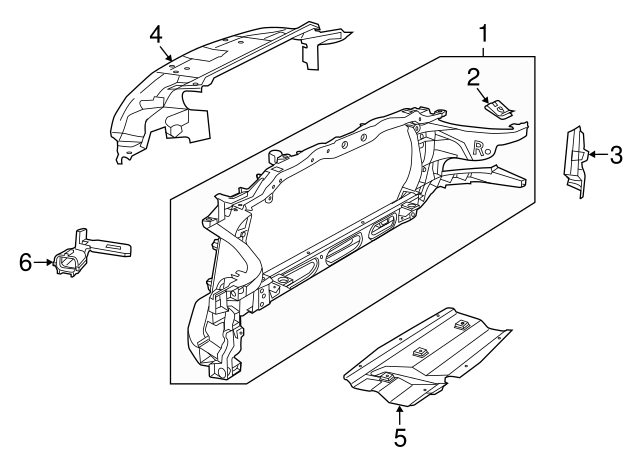 4
1
2
R.
3
6
5