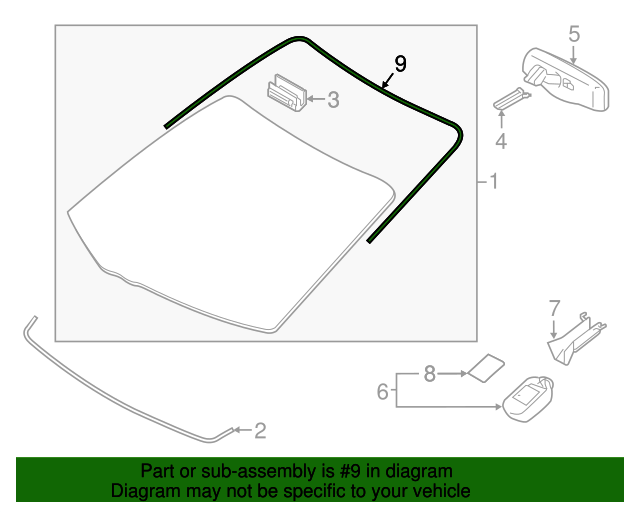 9
3
5
4
1
7
8
6
2
Part or sub-assembly is #9 in diagram
Diagram may not be specific to your vehicle