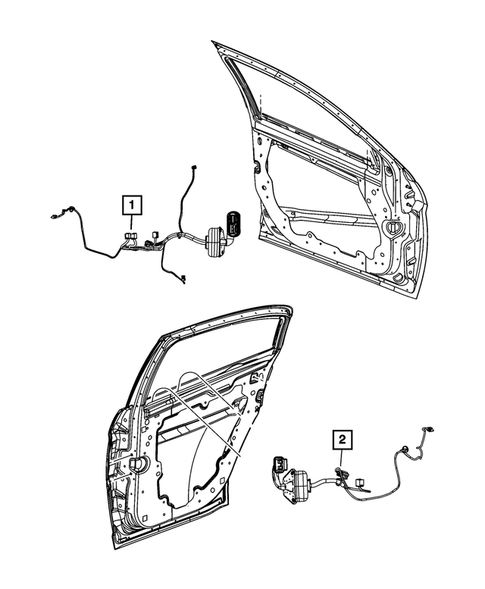 1

2