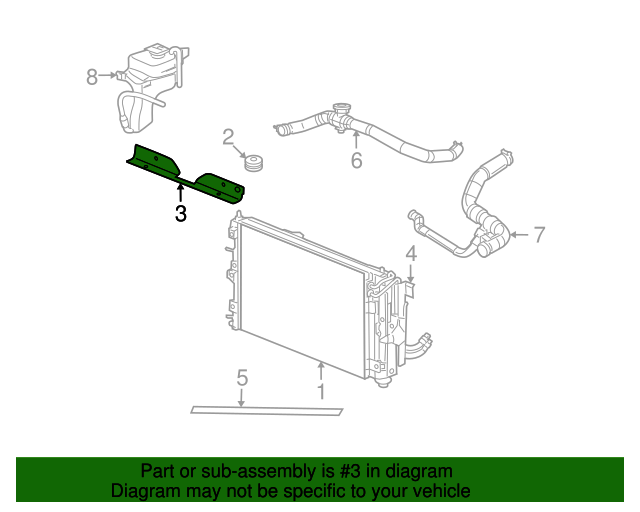 8
2
6
3
7
4
5
1

Part or sub-assembly is #3 in diagram
Diagram may not be specific to your vehicle