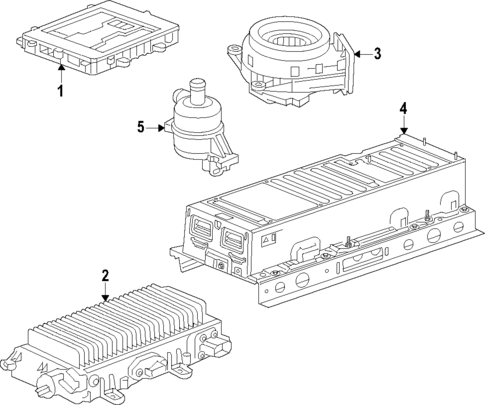 1
3
5
4
2