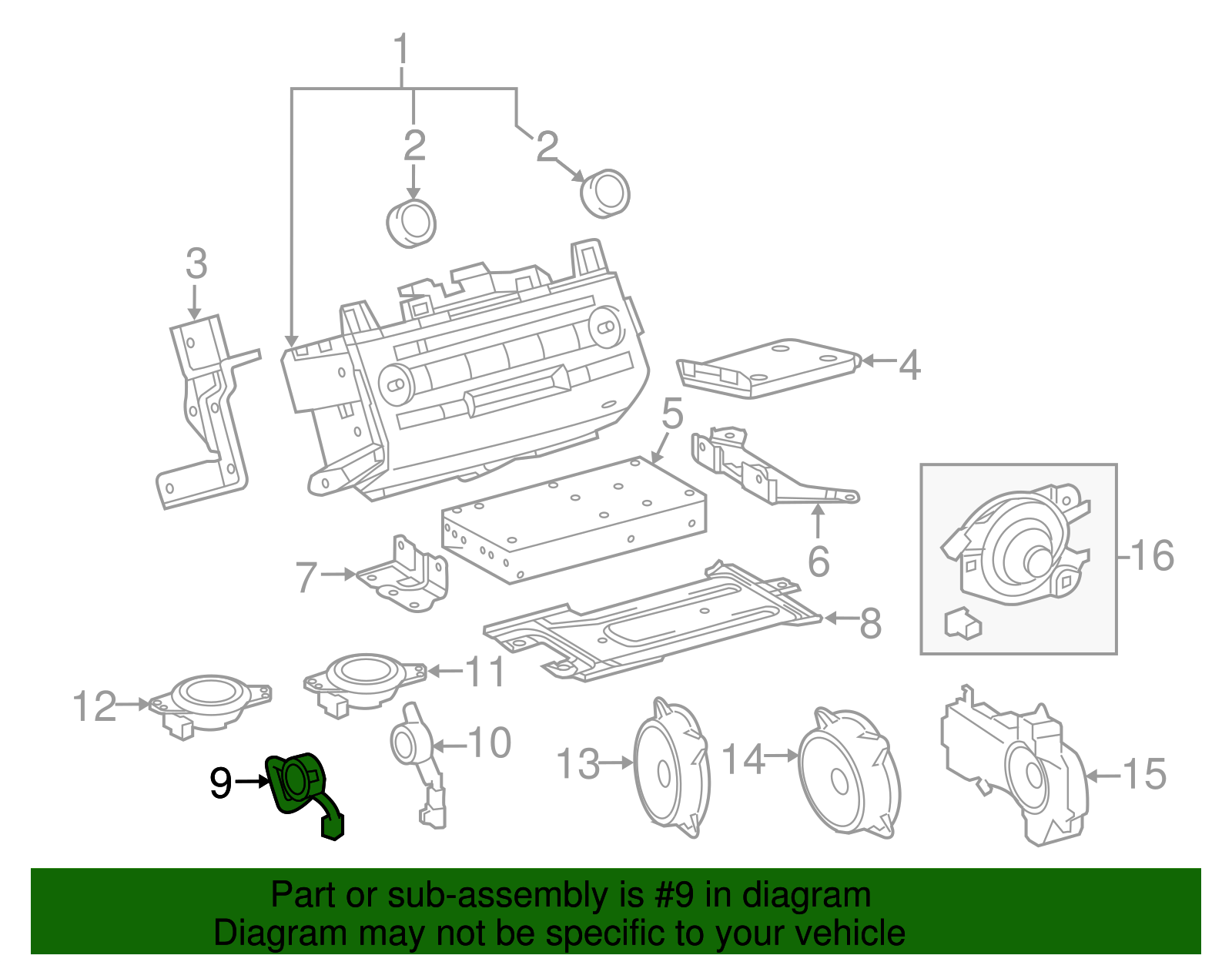 1
2
2
3
4
5
6
7
8
16
11
12
10
9
13
14
15

Part or sub-assembly is #9 in diagram
Diagram may not be specific to your vehicle