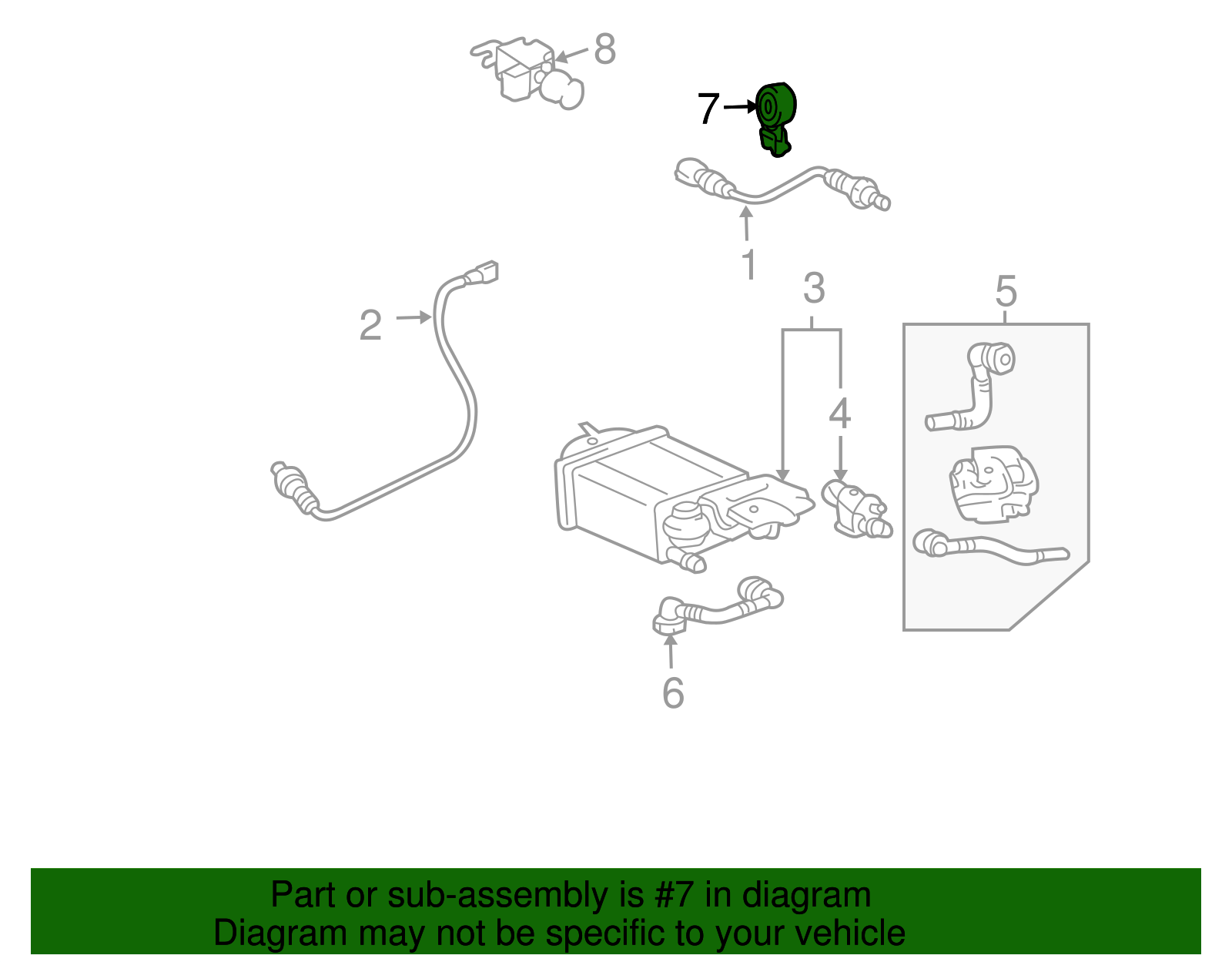 8

7

1

2

3

5

4

6

Part or sub-assembly is #7 in diagram
Diagram may not be specific to your vehicle