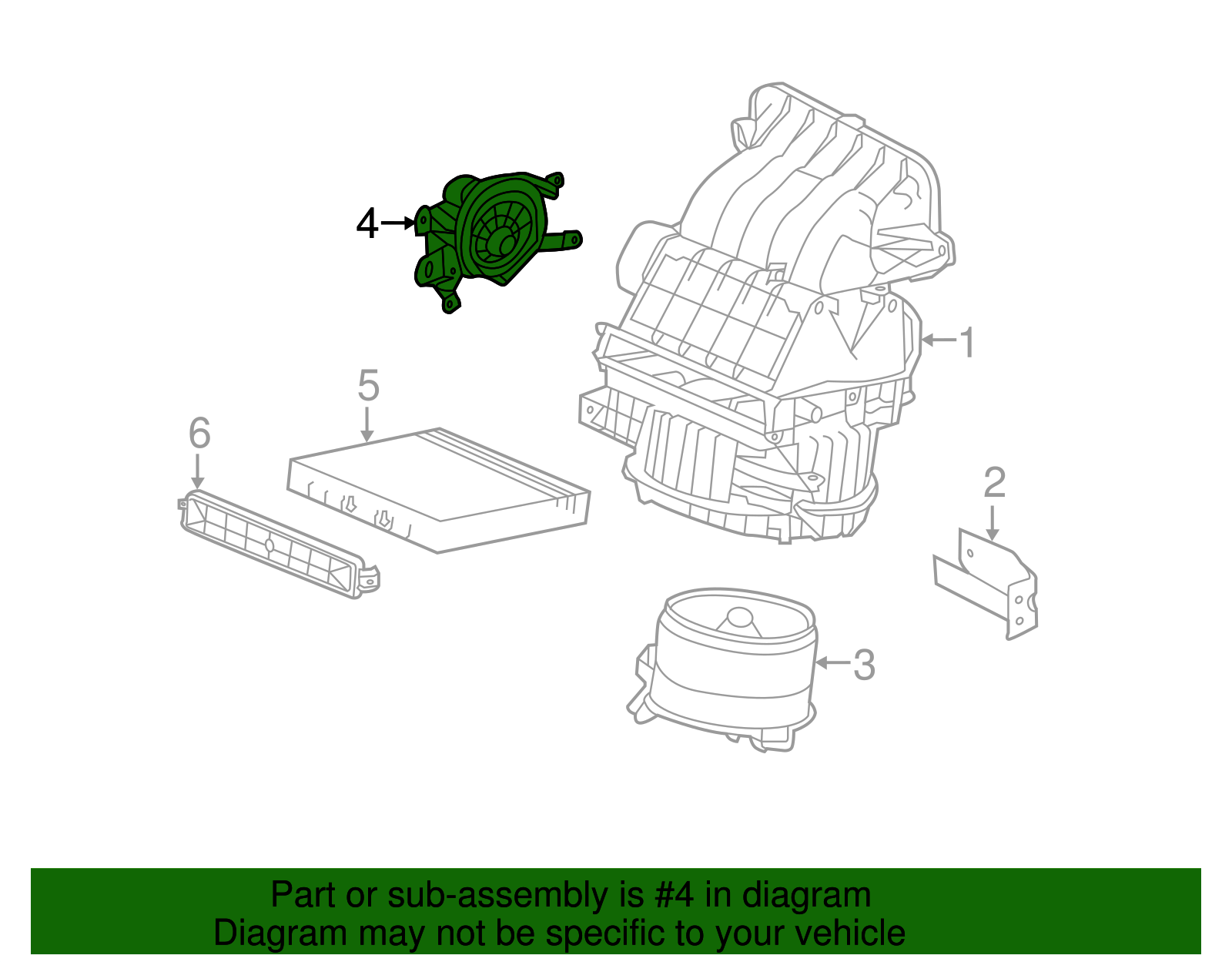 4
1
5
6
2
3

Part or sub-assembly is #4 in diagram
Diagram may not be specific to your vehicle