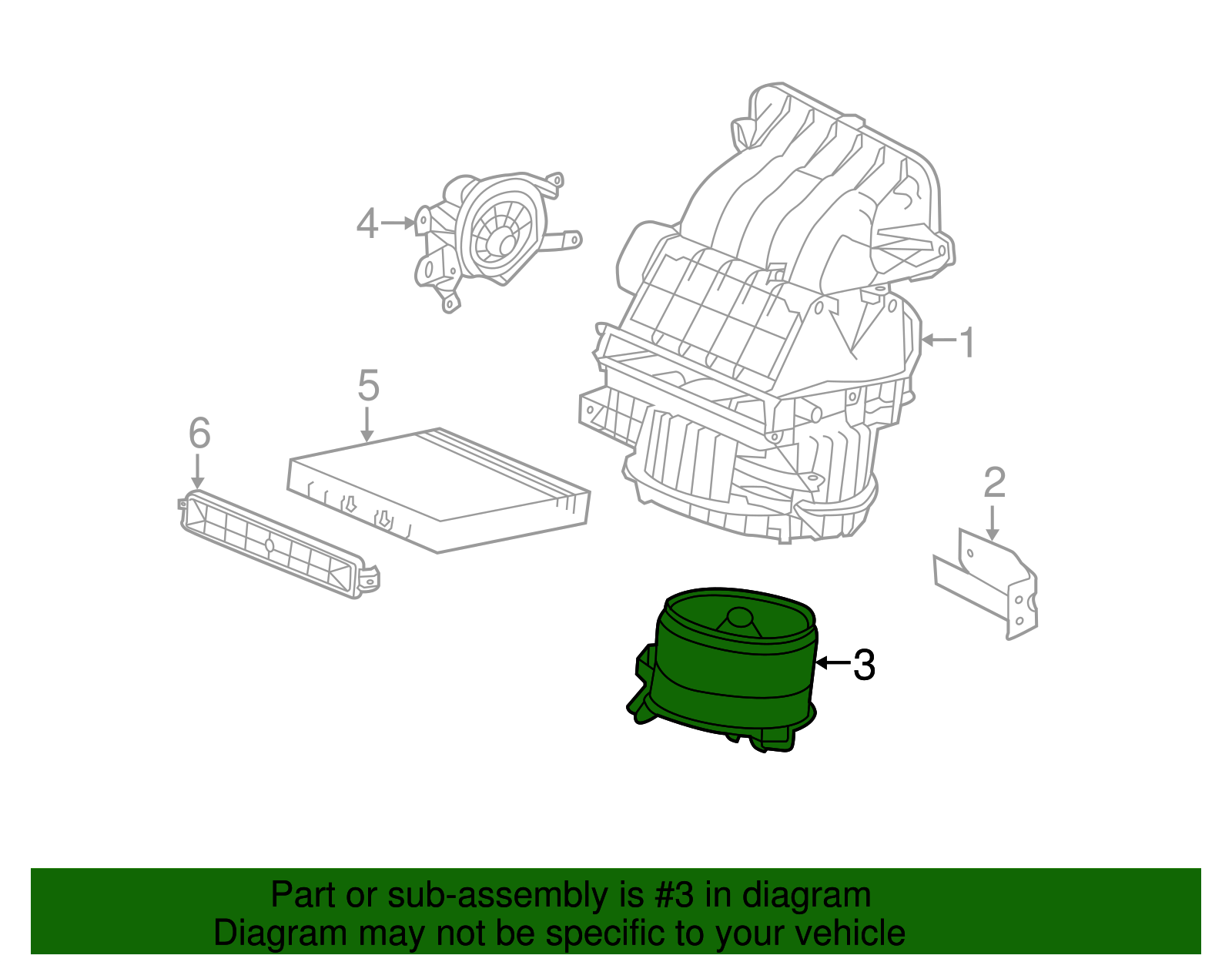 4

1

5

6

2

3

Part or sub-assembly is #3 in diagram
Diagram may not be specific to your vehicle