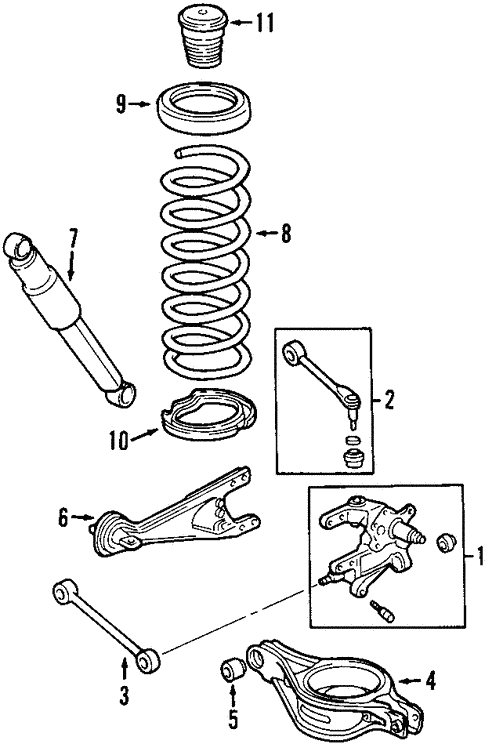 11
9
8
7
2
10
6
1
3
5
4