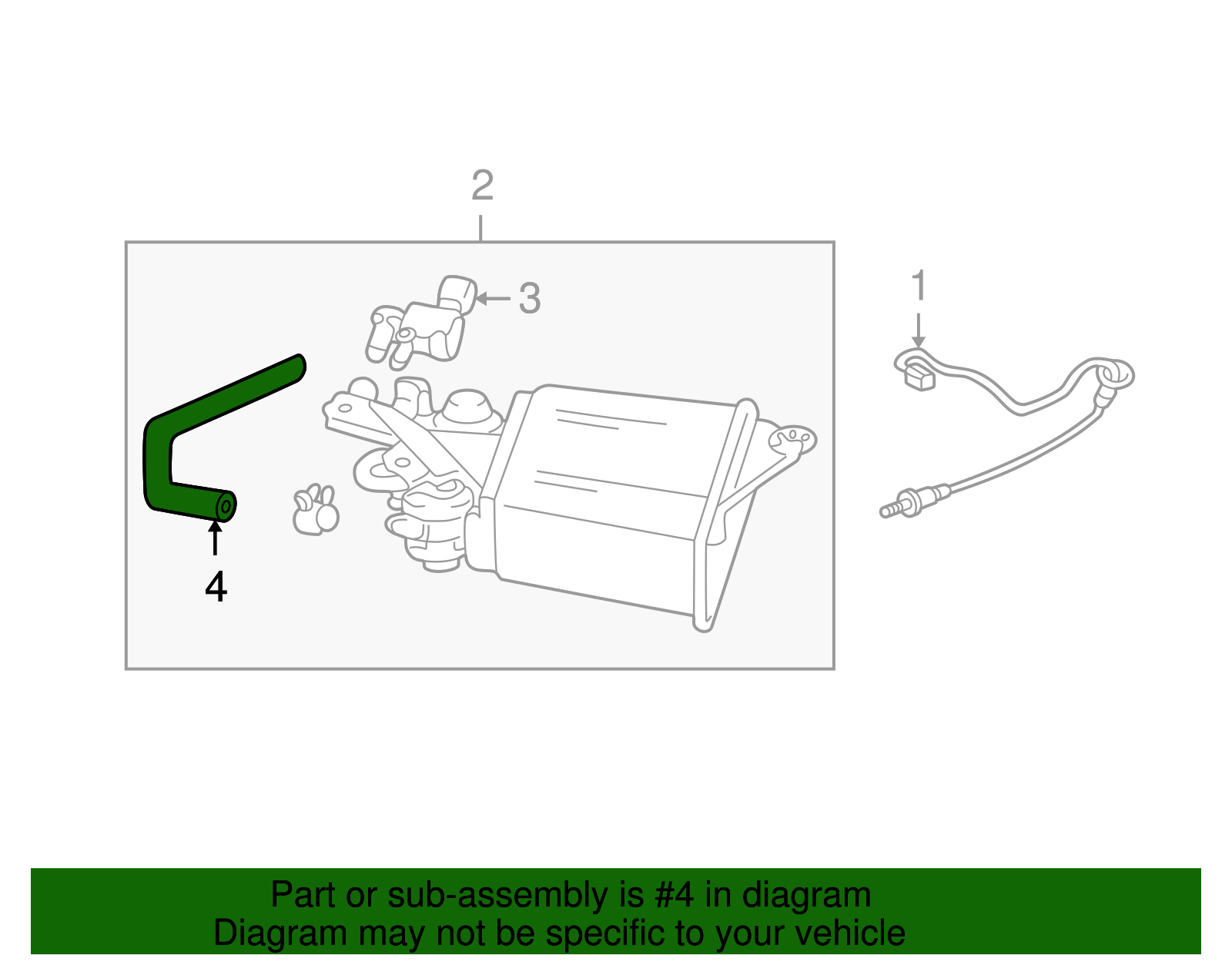 2

3

1

4

Part or sub-assembly is #4 in diagram
Diagram may not be specific to your vehicle