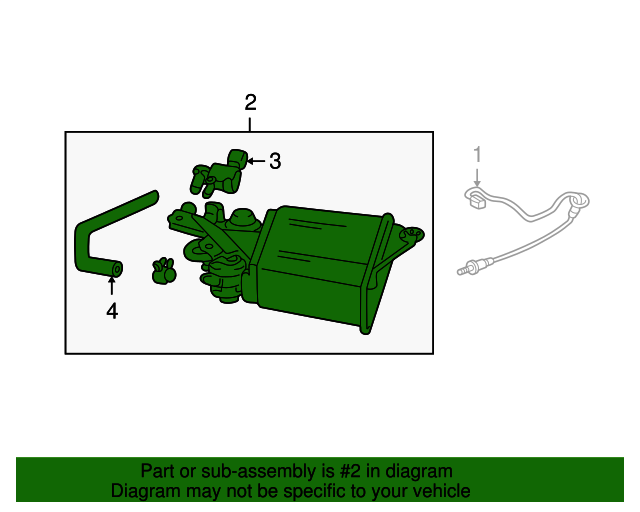 2
3
4
1

Part or sub-assembly is #2 in diagram
Diagram may not be specific to your vehicle