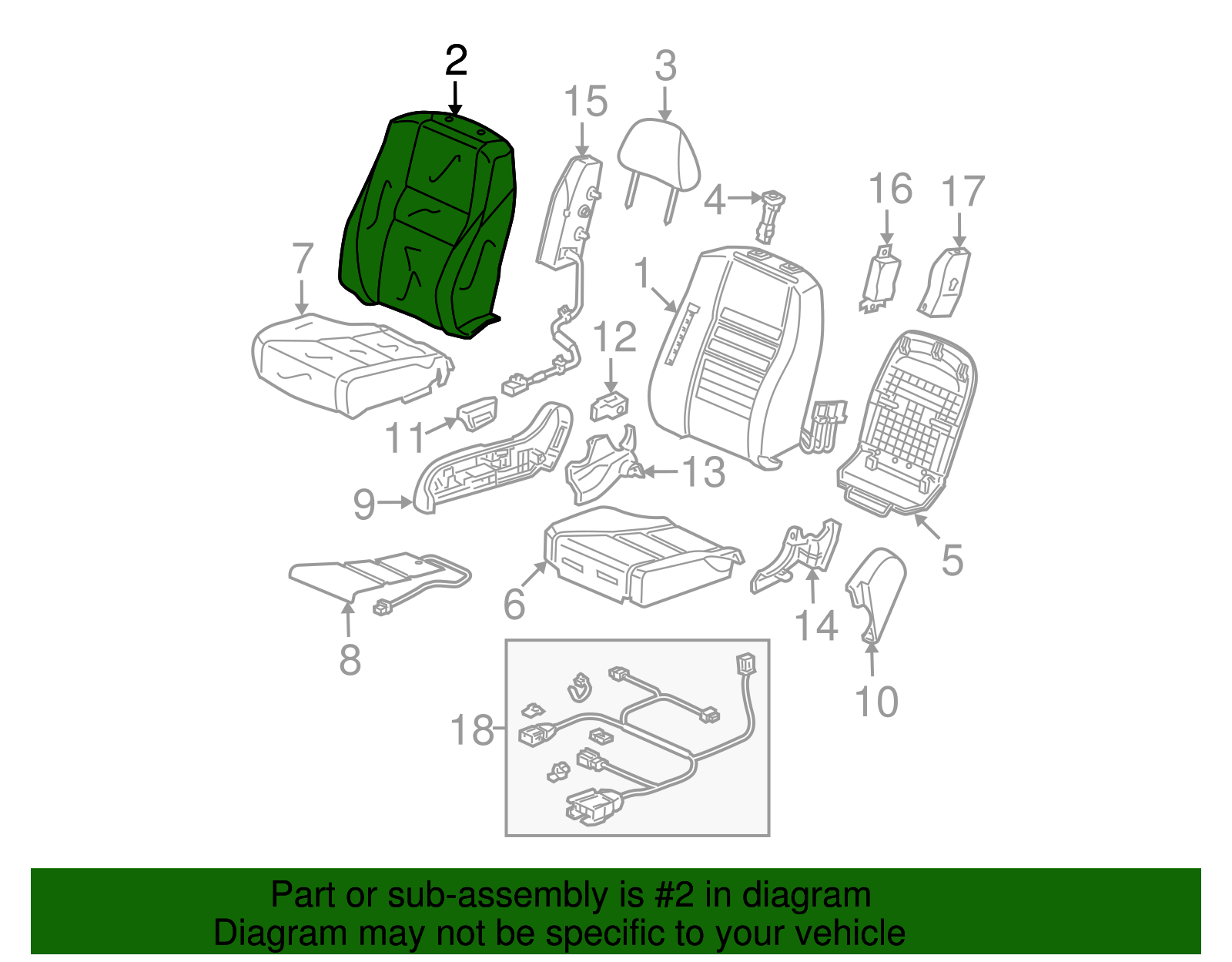 2
3
15
4
16
17
7
1
12
11
13
9
5
6
14
8
10
18

Part or sub-assembly is #2 in diagram
Diagram may not be specific to your vehicle