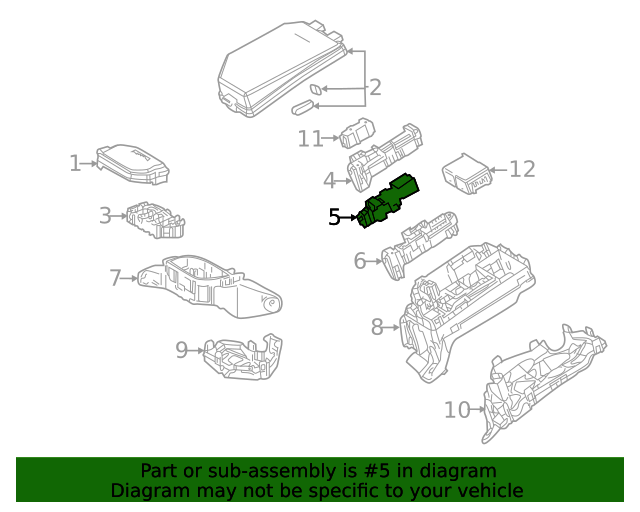 2
11
1
4
12
3
5
6
7
8
9
10

Part or sub-assembly is #5 in diagram
Diagram may not be specific to your vehicle