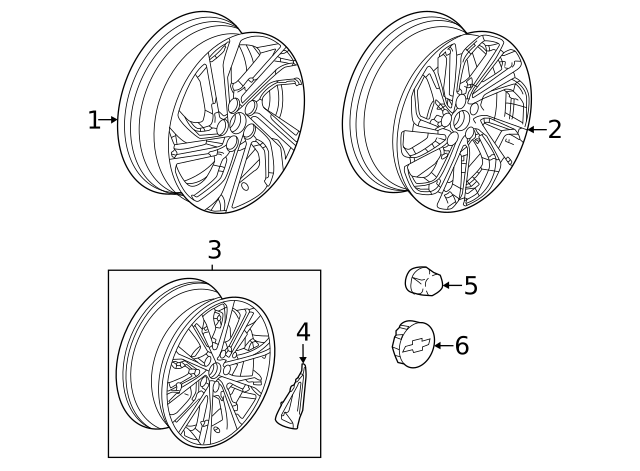 1
2
3
4
5
6