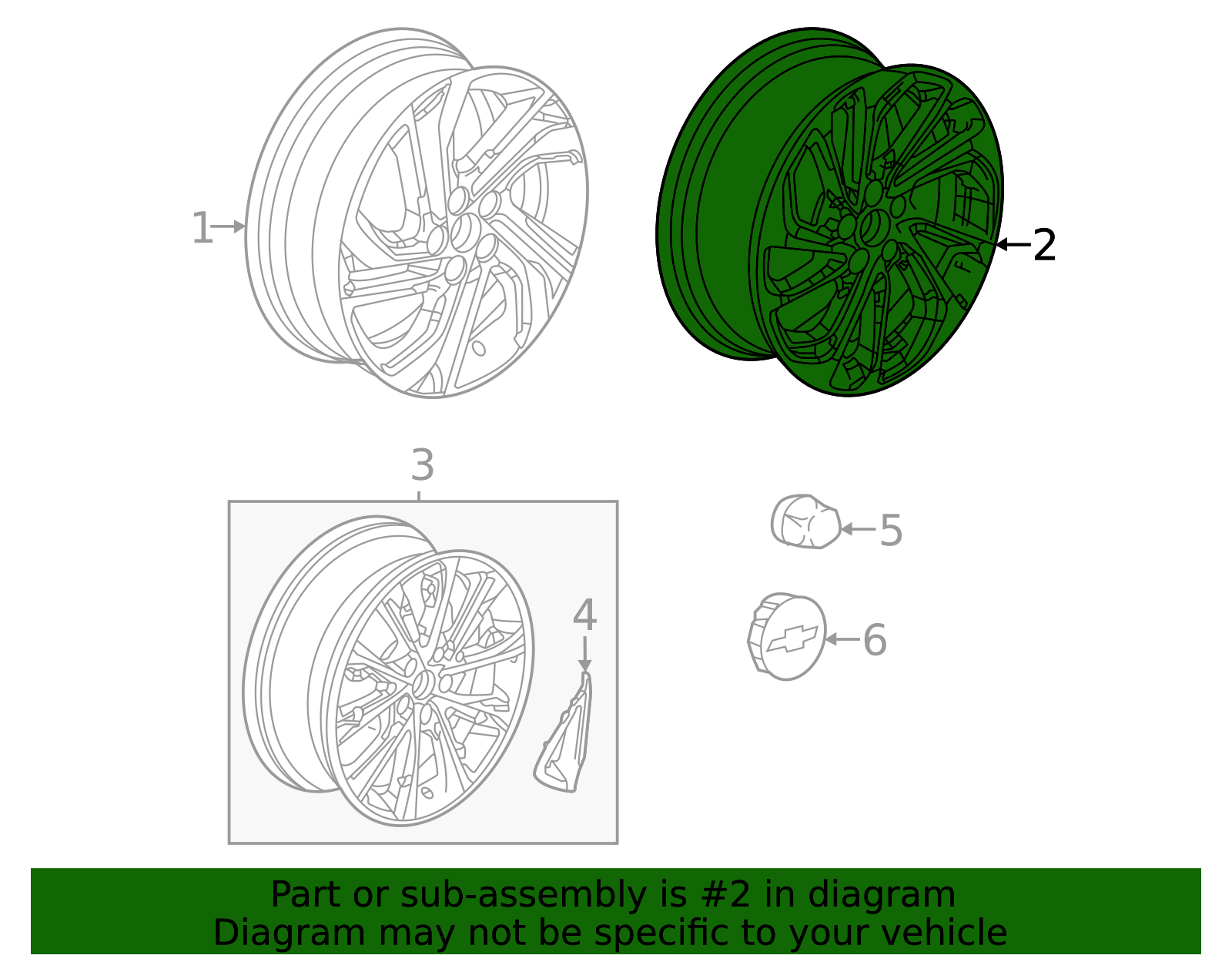 1

2

3

4

5

6

Part or sub-assembly is #2 in diagram
Diagram may not be specific to your vehicle