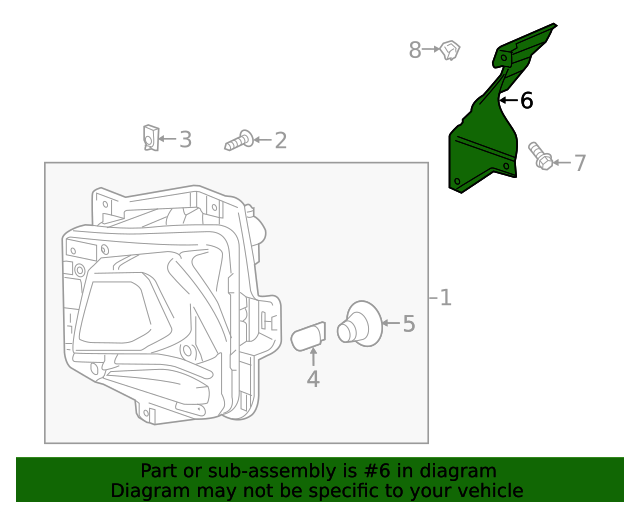 8
6
3
2
7
1
5
4

Part or sub-assembly is #6 in diagram
Diagram may not be specific to your vehicle