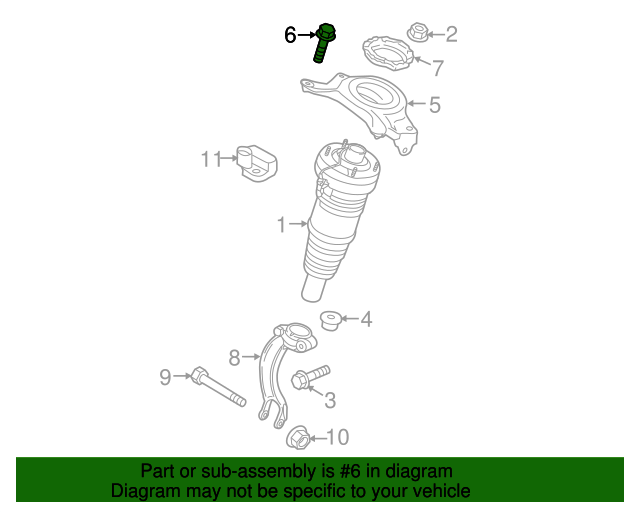 6
2
7
5
11
1
4
8
9
3
10

Part or sub-assembly is #6 in diagram
Diagram may not be specific to your vehicle