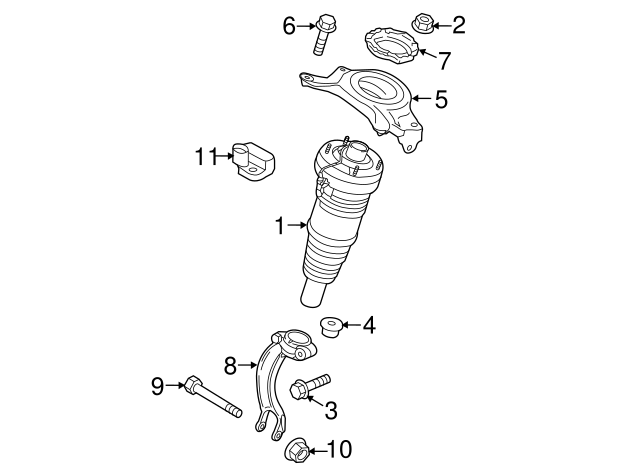 6
2
7
5
11
1
4
8
9
3
10