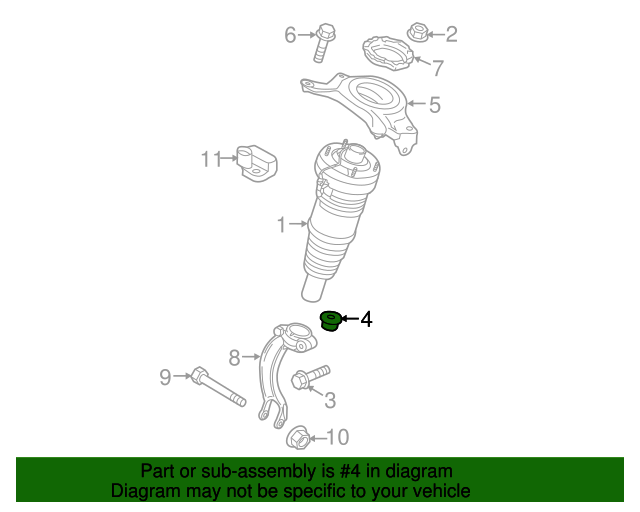 6
2
7
5
11
1
4
8
9
3
10

Part or sub-assembly is #4 in diagram
Diagram may not be specific to your vehicle