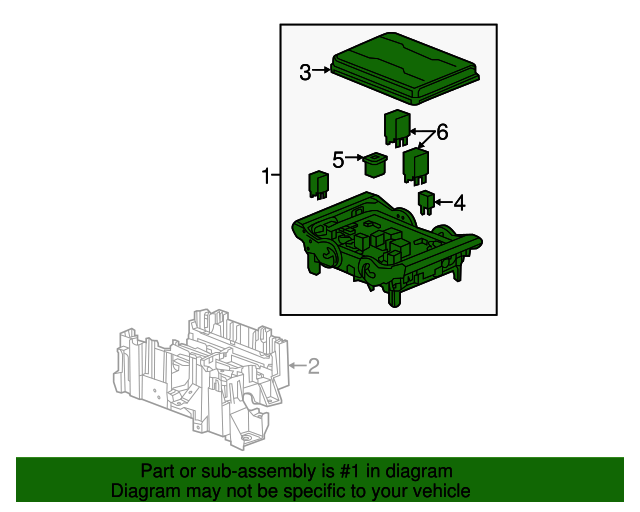 3

6

5

1

4

2

Part or sub-assembly is #1 in diagram
Diagram may not be specific to your vehicle