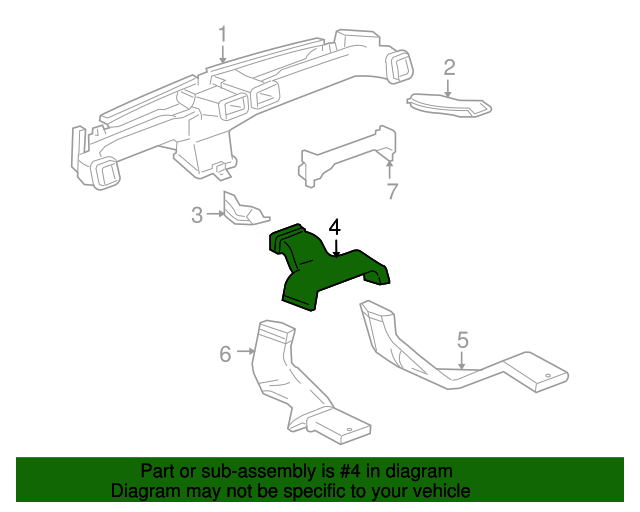 1
2
7
3
4
6
5

Part or sub-assembly is #4 in diagram
Diagram may not be specific to your vehicle