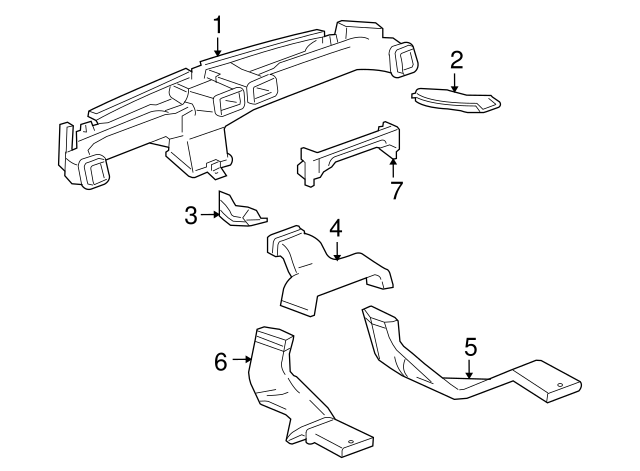 1
2
7
3
4
5
6