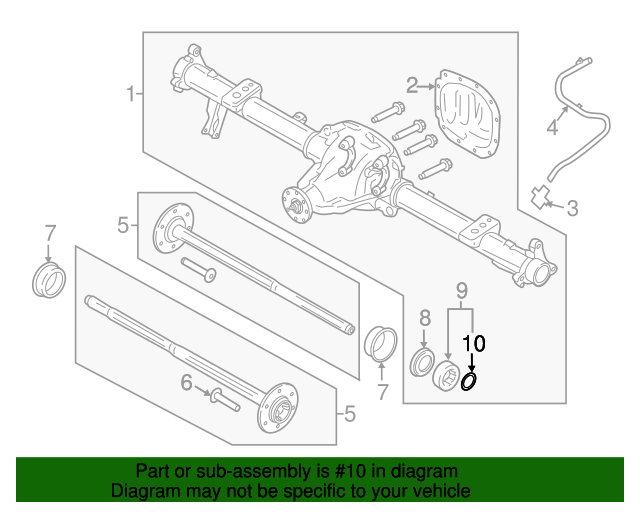 1
2
4
3
5
7
9
8
10
7
6
5

Part or sub-assembly is #10 in diagram
Diagram may not be specific to your vehicle