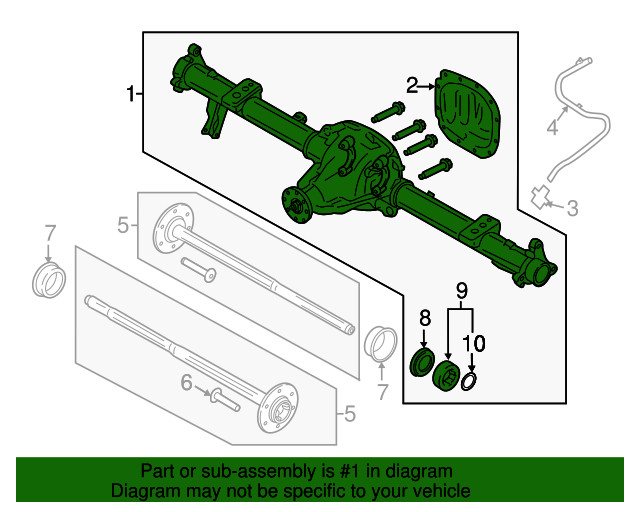 1
2
4
3
5
7
9
8
10
6
7
5

Part or sub-assembly is #1 in diagram
Diagram may not be specific to your vehicle