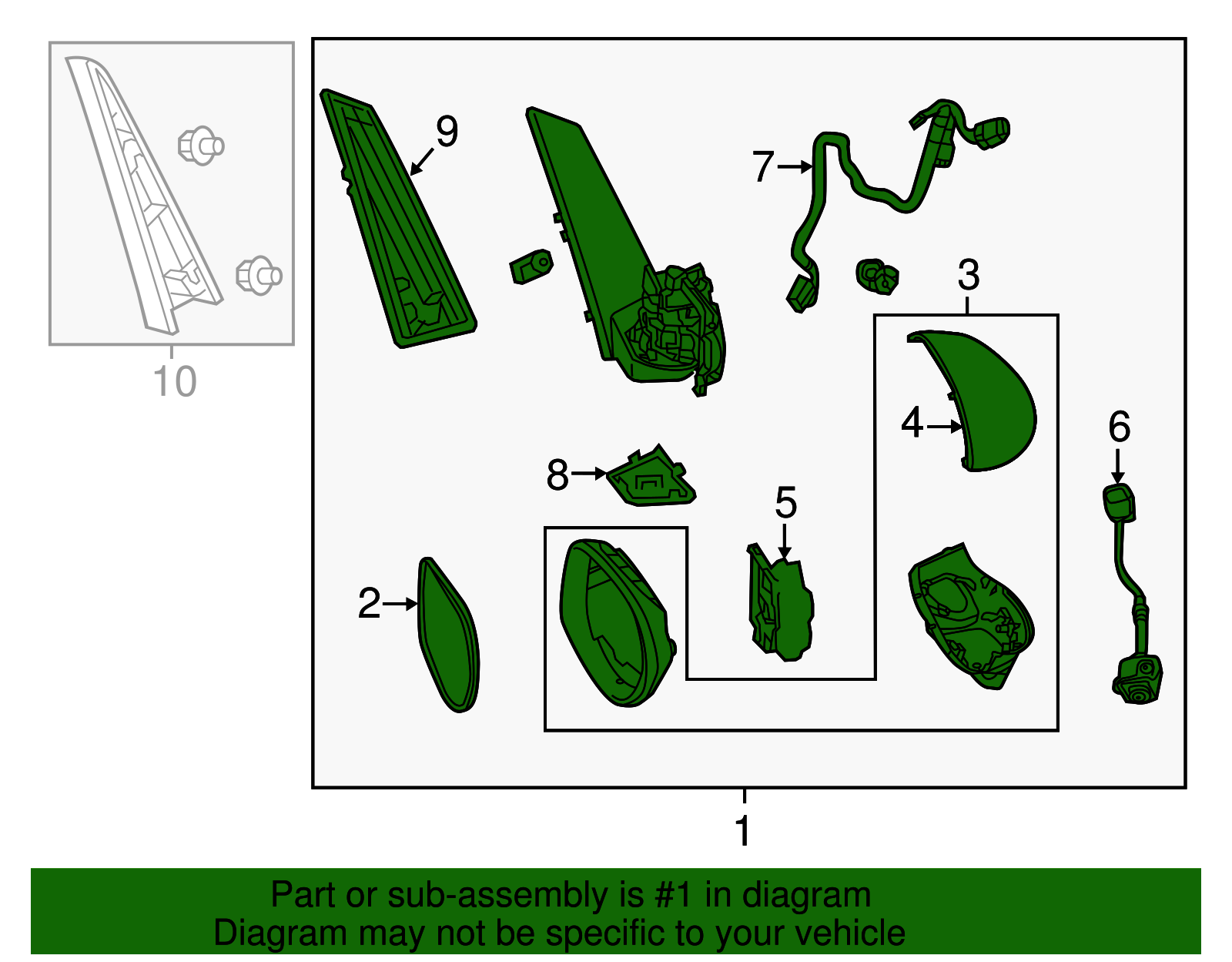 10

9

7

3

4

6

8

5

2

1

Part or sub-assembly is #1 in diagram
Diagram may not be specific to your vehicle