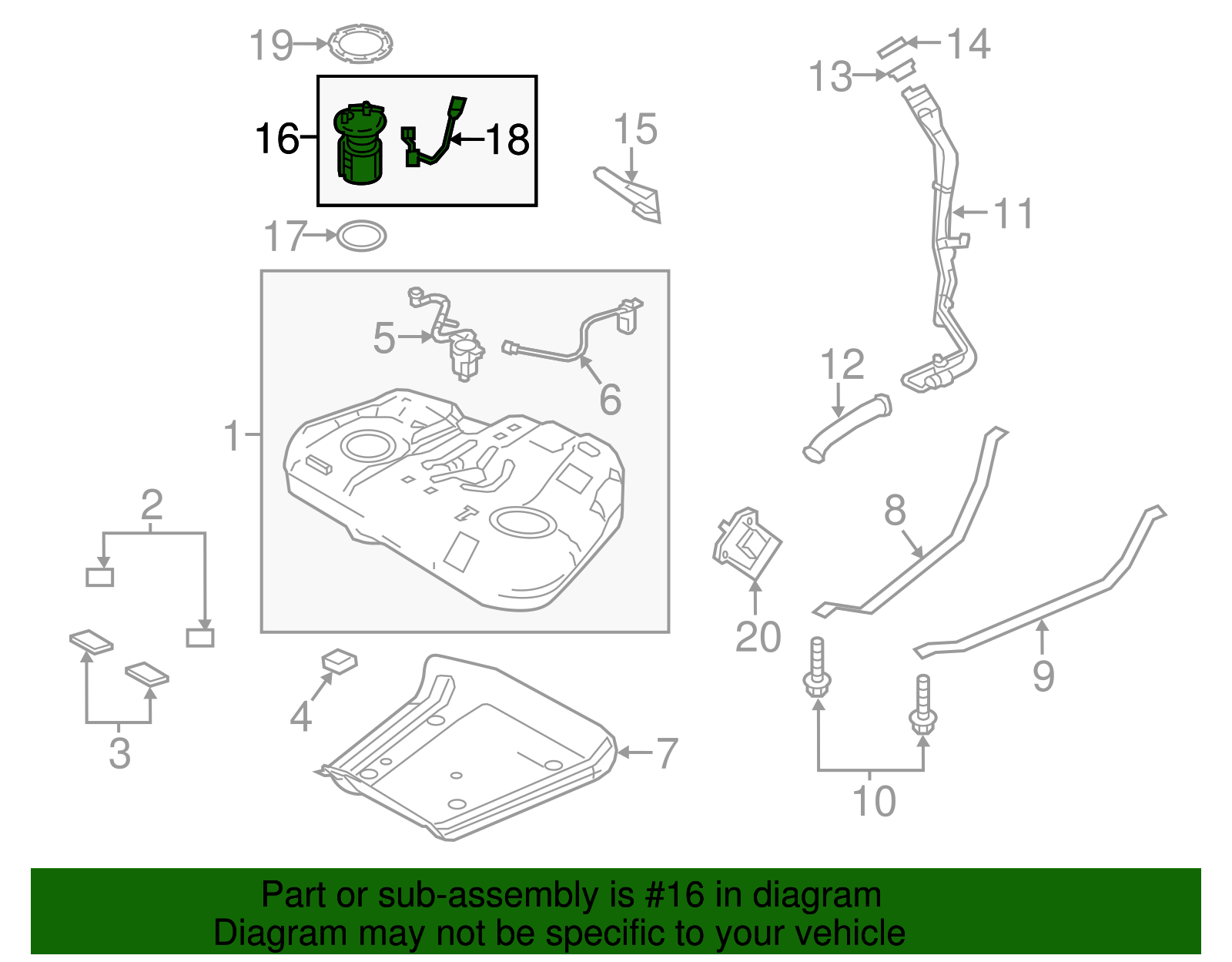 19
14
13
16
18
15
11
17
5
6
12
1
2
8
20
9
3
4
7
10

Part or sub-assembly is #16 in diagram
Diagram may not be specific to your vehicle