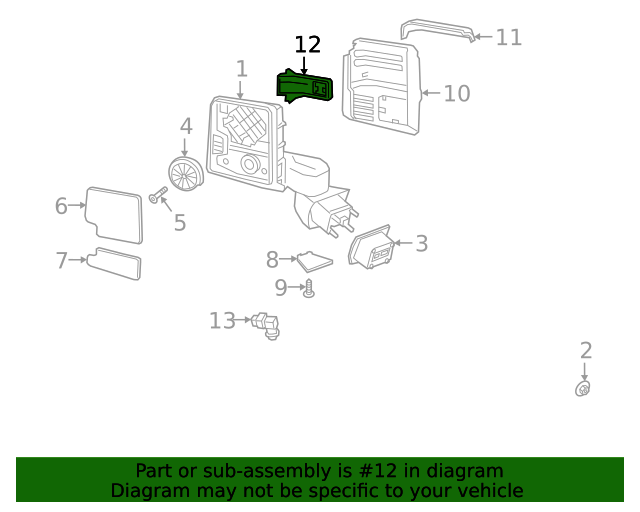 12
11
1
10
4
6
5
3
7
8
9
13
2

Part or sub-assembly is #12 in diagram
Diagram may not be specific to your vehicle