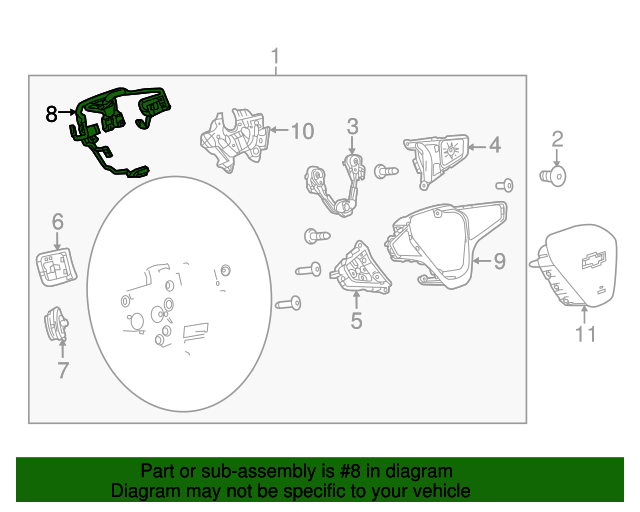 1
8
10
3
4
2
6
9
5
11
7

Part or sub-assembly is #8 in diagram
Diagram may not be specific to your vehicle