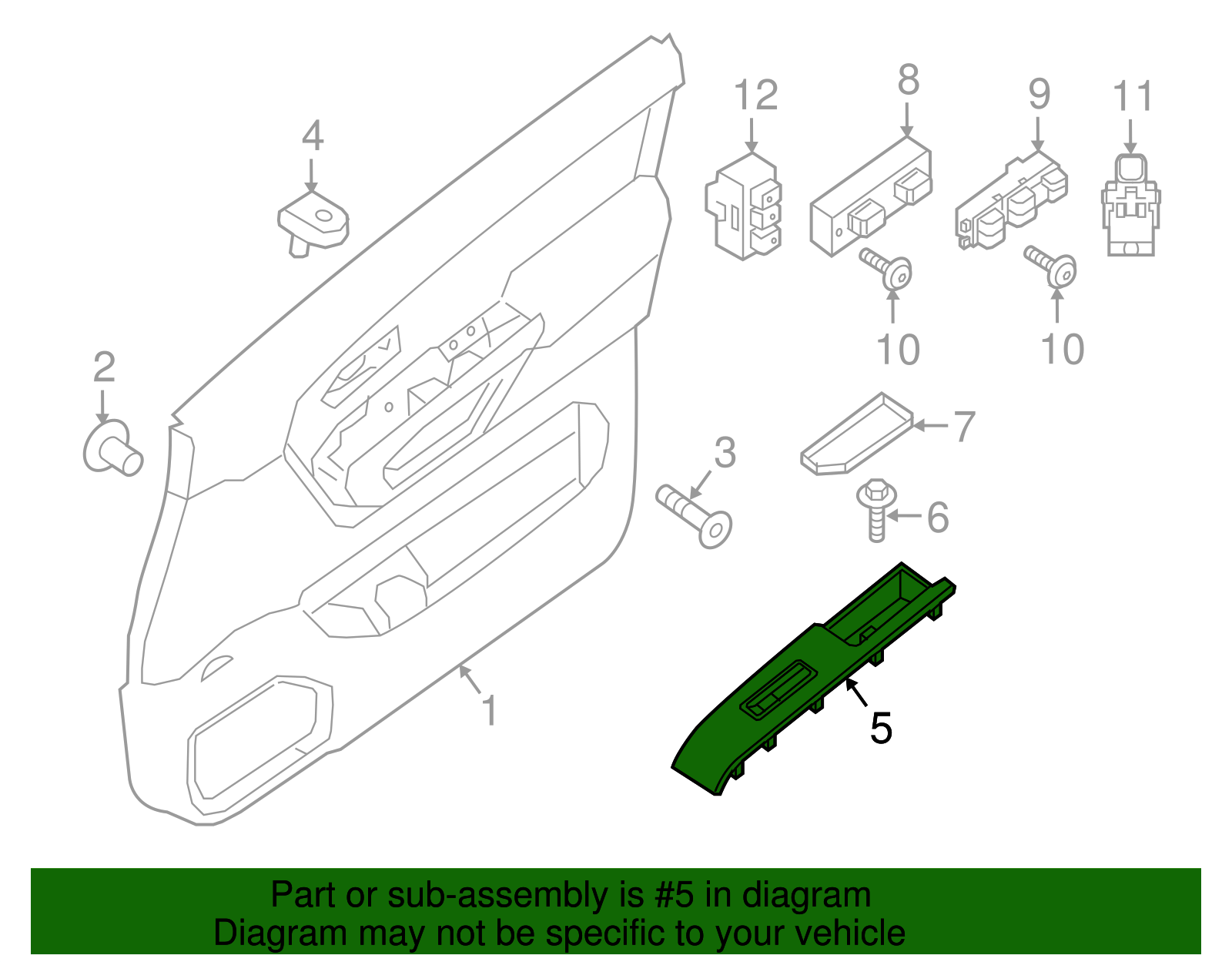 4

12

8

9

11

2

10

10

7

3

6

1

5

Part or sub-assembly is #5 in diagram
Diagram may not be specific to your vehicle