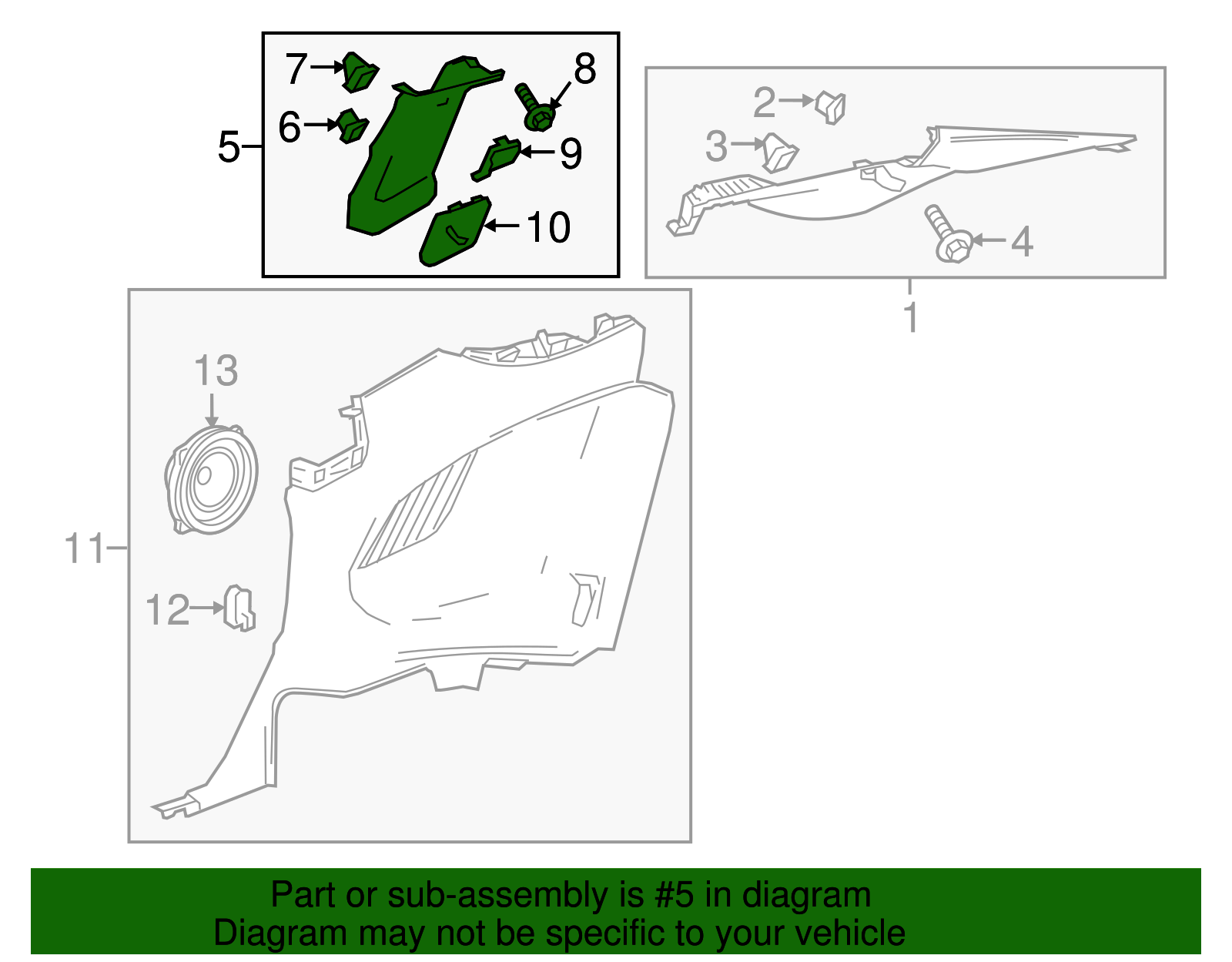 7
8
6
5
9
10
2
3
4
1
13
11
12

Part or sub-assembly is #5 in diagram
Diagram may not be specific to your vehicle