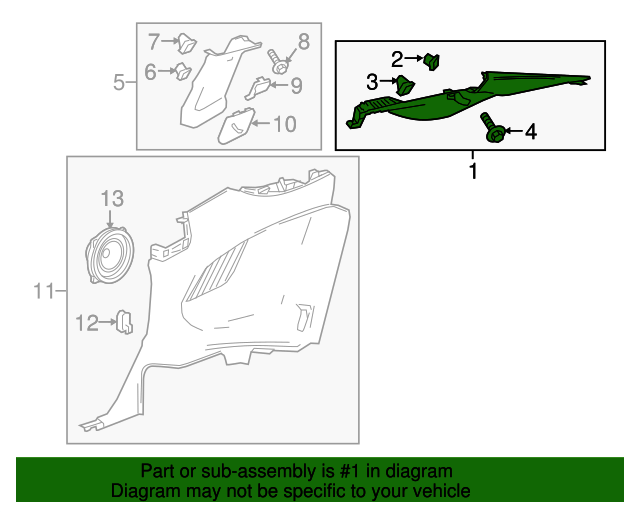 7
8
6
5
9
10
2
3
4
1
13
11
12

Part or sub-assembly is #1 in diagram
Diagram may not be specific to your vehicle