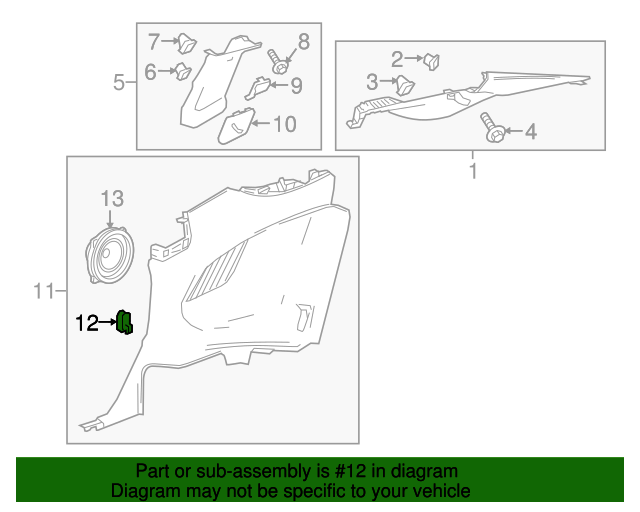 7
8
6
5
9
10
2
3
4
1
13
11
12

Part or sub-assembly is #12 in diagram
Diagram may not be specific to your vehicle