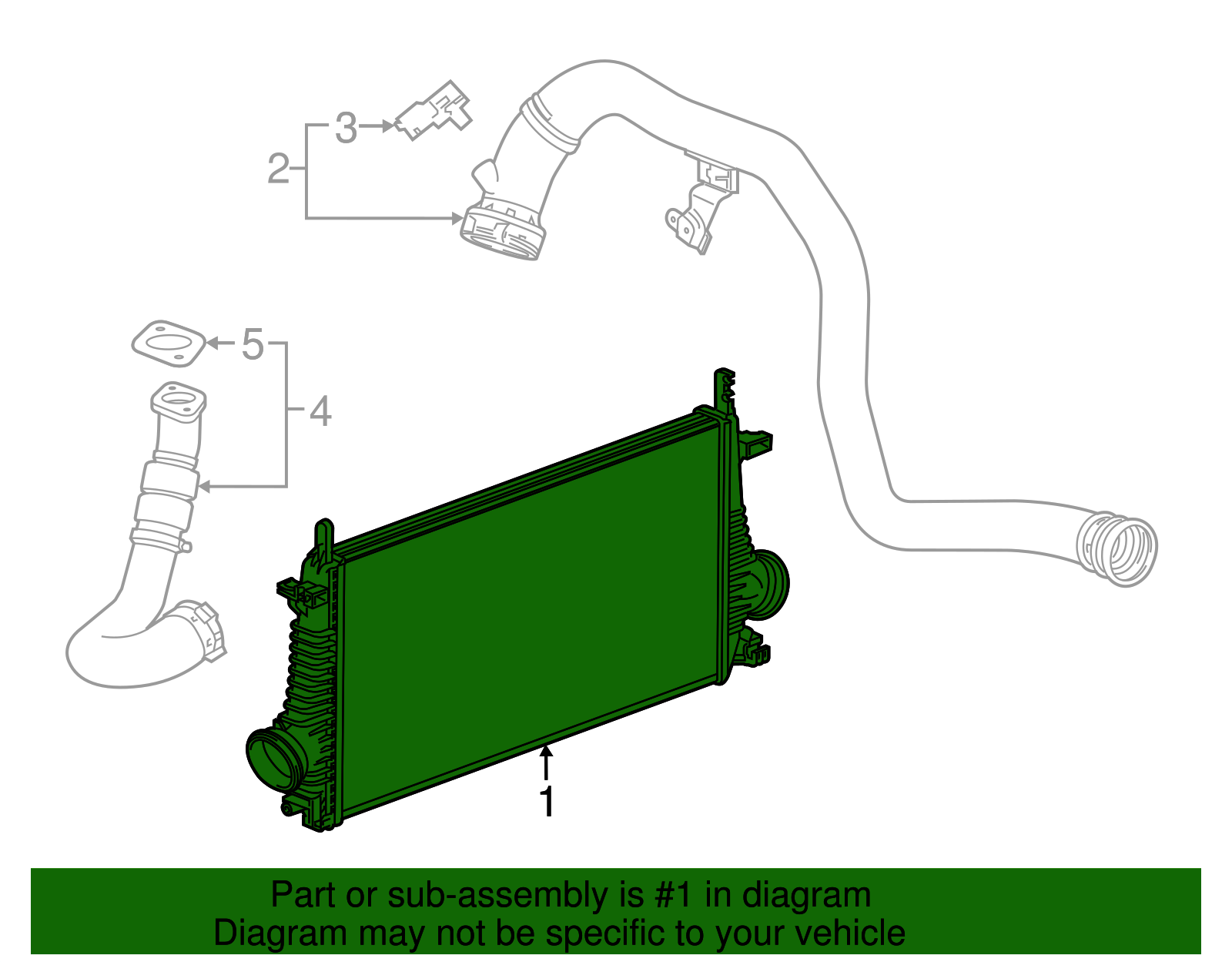 3
2
5
4
1

Part or sub-assembly is #1 in diagram
Diagram may not be specific to your vehicle