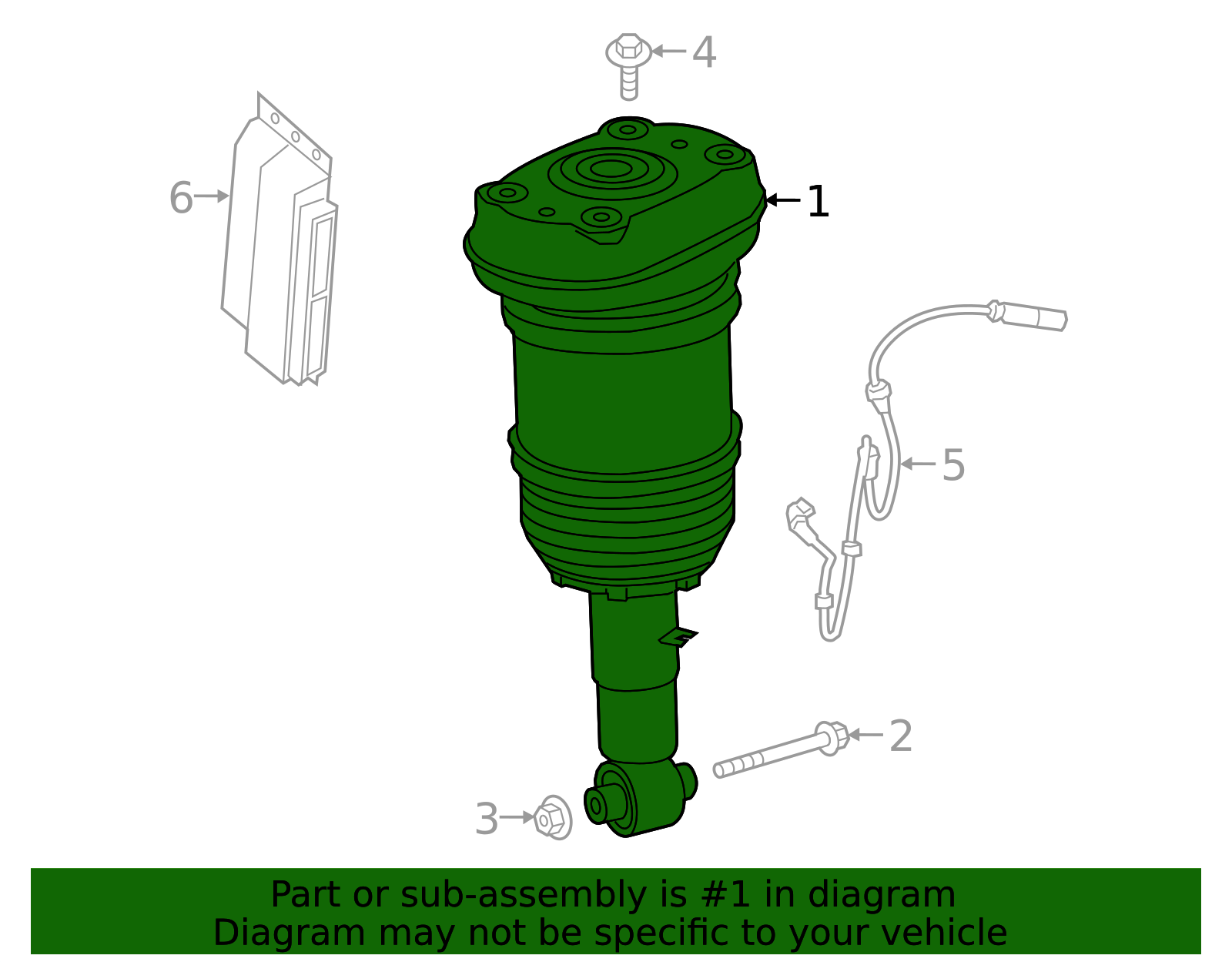 4
6
1
5
2
3
Part or sub-assembly is #1 in diagram
Diagram may not be specific to your vehicle