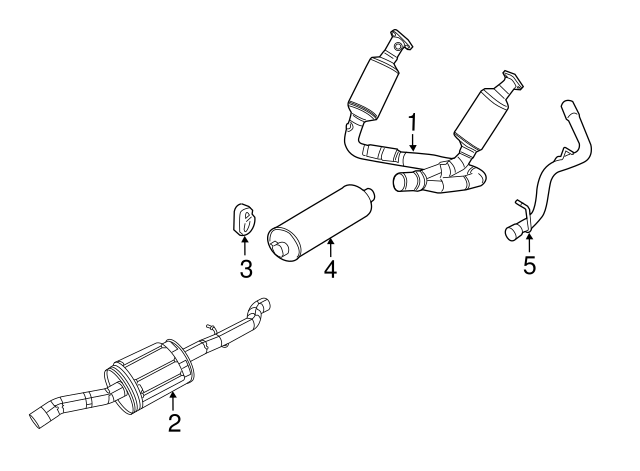 1
3
4
5
2