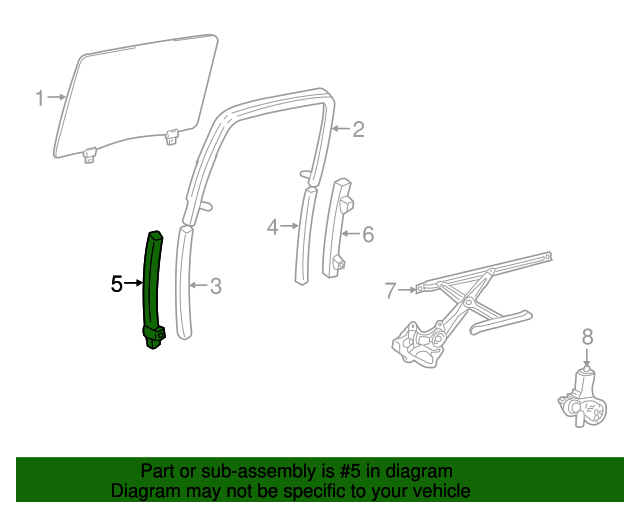 1
2
4
6
5
3
7
8

Part or sub-assembly is #5 in diagram
Diagram may not be specific to your vehicle