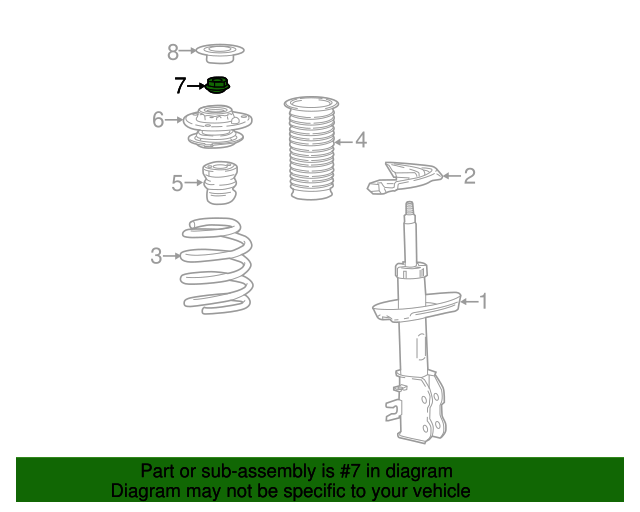 8
7
6
4
2
5
3
1

Part or sub-assembly is #7 in diagram
Diagram may not be specific to your vehicle