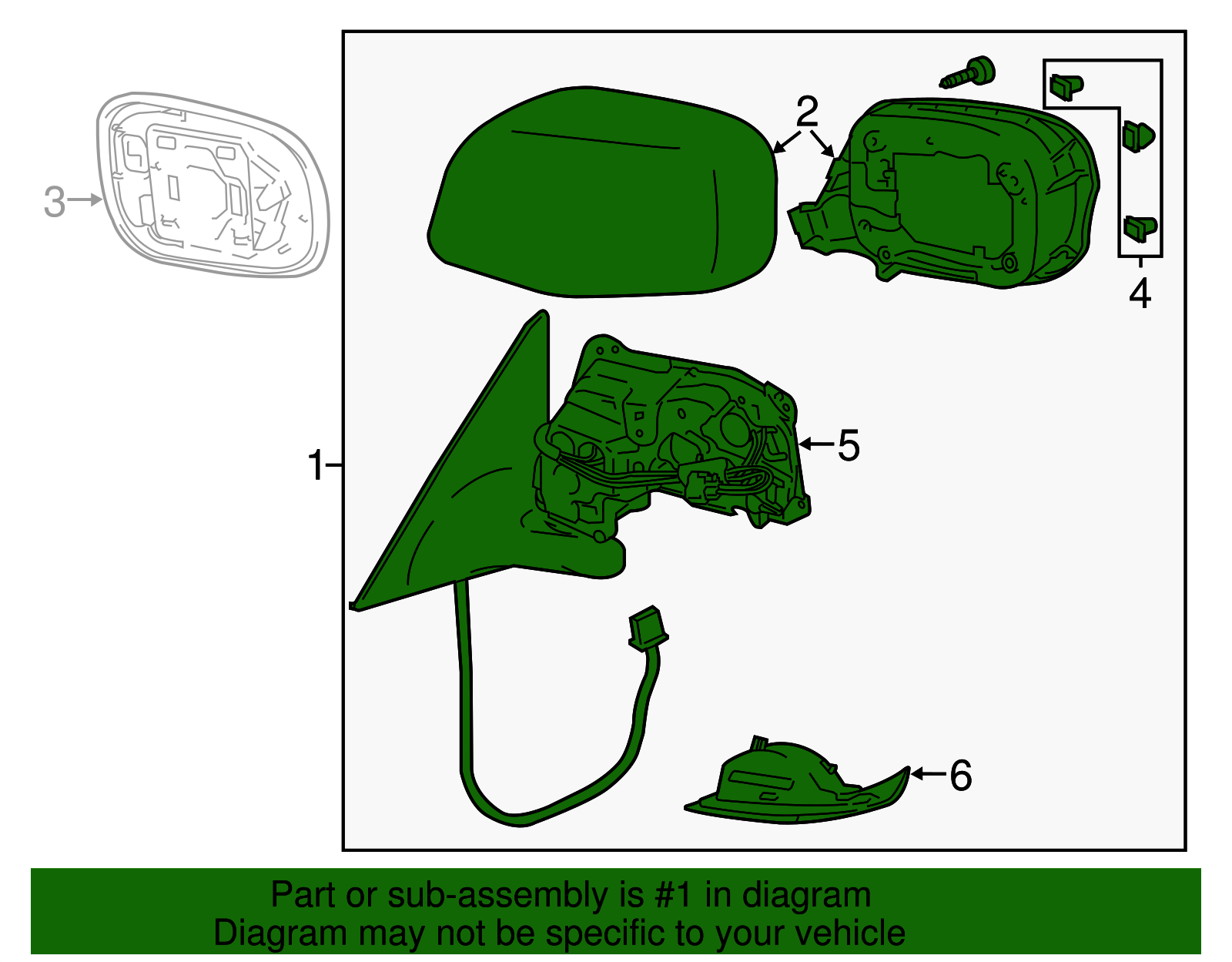 3
2
4
1
5
6

Part or sub-assembly is #1 in diagram
Diagram may not be specific to your vehicle