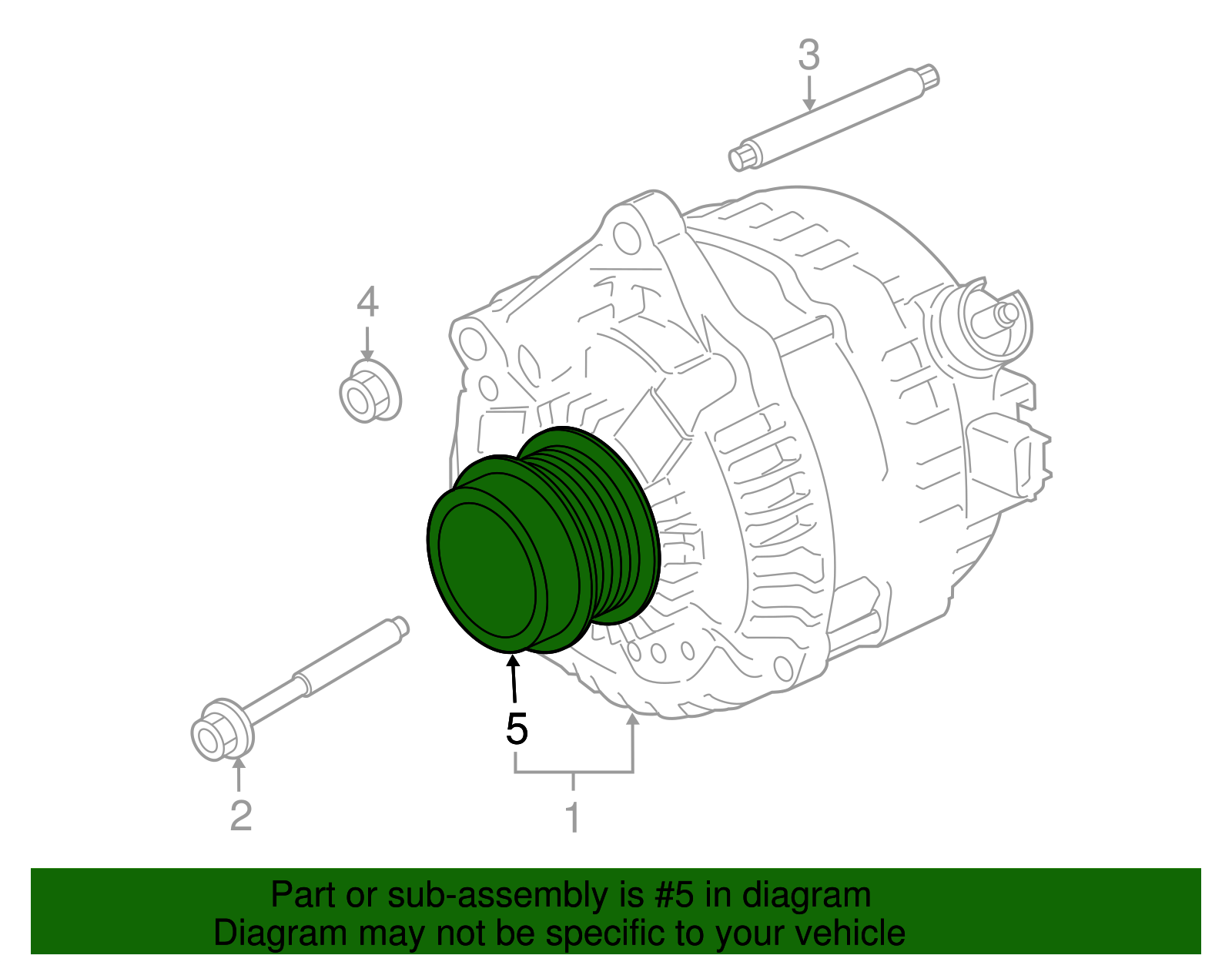 3

4

5

2

1

Part or sub-assembly is #5 in diagram
Diagram may not be specific to your vehicle