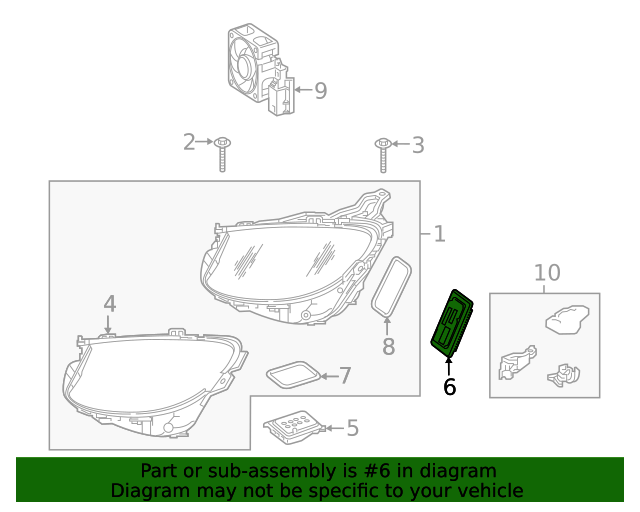 9
2
3
1
10
4
8
7
6
5
Part or sub-assembly is #6 in diagram
Diagram may not be specific to your vehicle