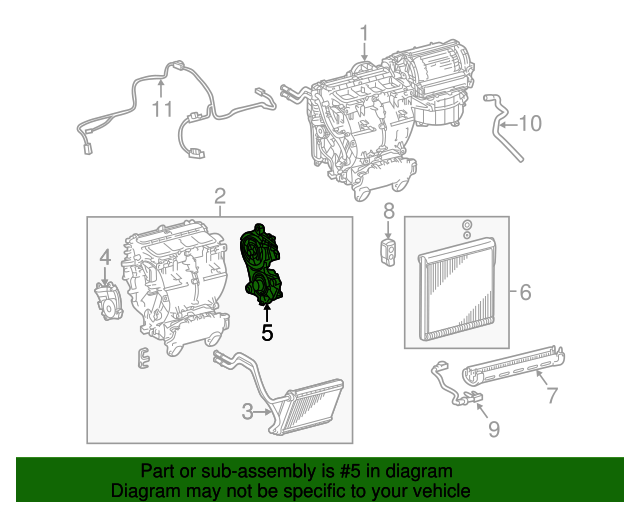 1
11
10
2
8
4
5
6
3
7
9

Part or sub-assembly is #5 in diagram
Diagram may not be specific to your vehicle