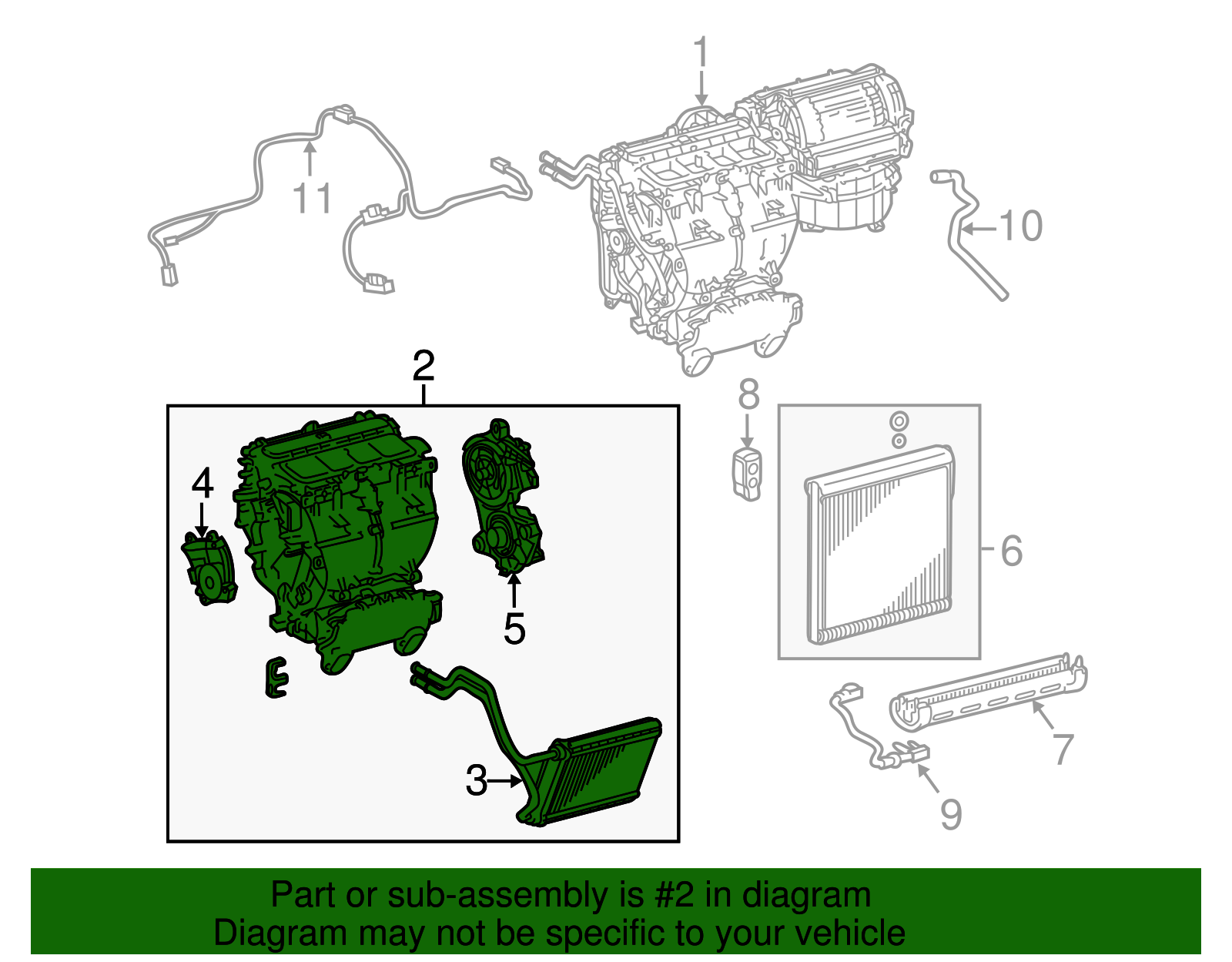 1
11
10
2
8
4
6
5
7
3
9

Part or sub-assembly is #2 in diagram
Diagram may not be specific to your vehicle